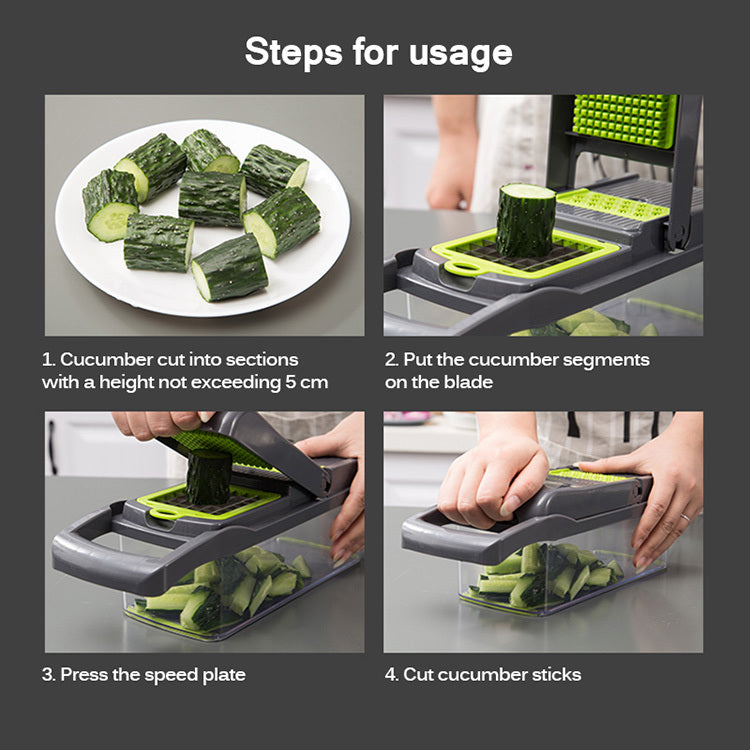 Steps for usage

1. Cucumber cut into sections with a height not exceeding 5 cm

2. Put the cucumber segments on the blade

3. Press the speed plate

4. Cut cucumber sticks