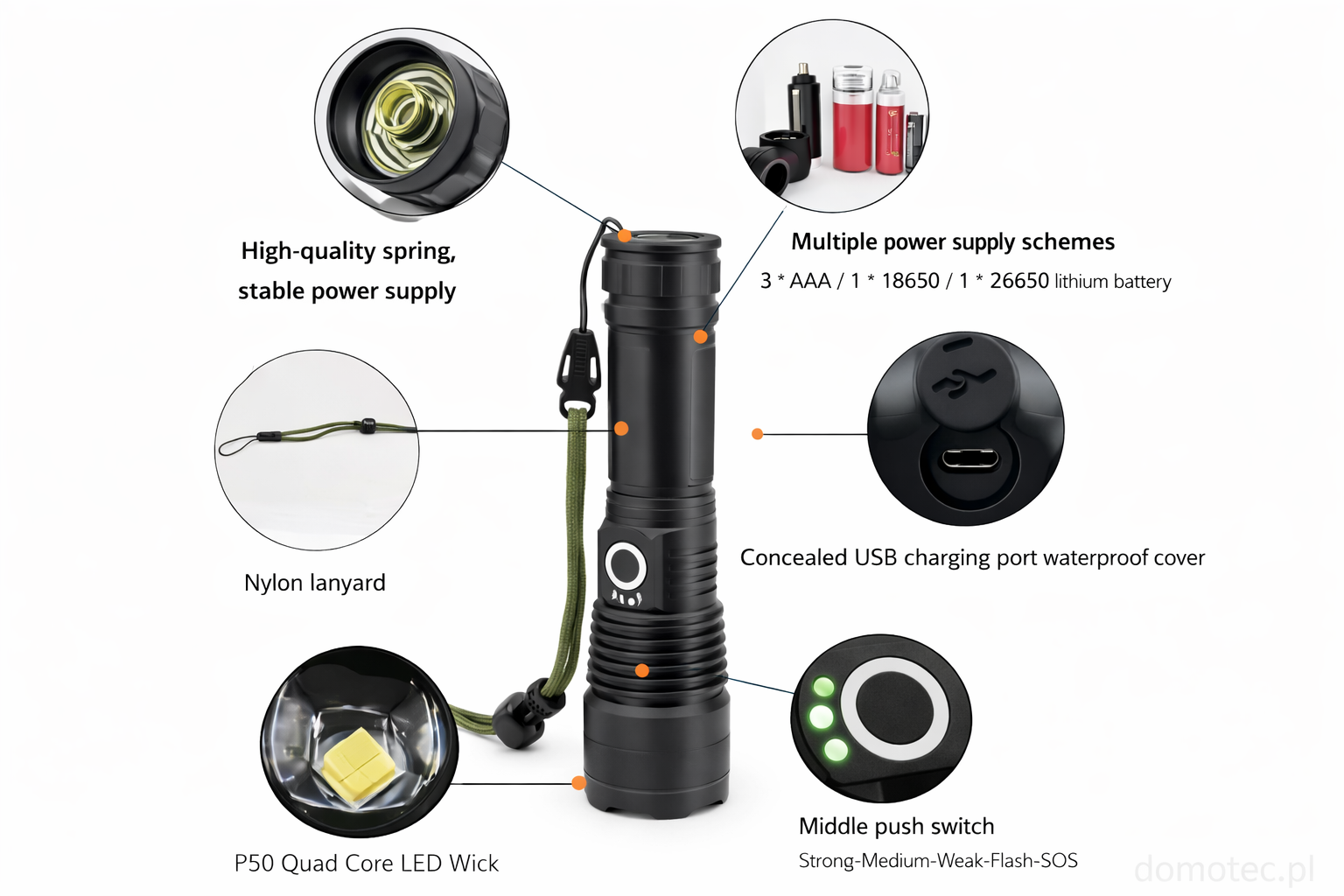 High-quality spring, stable power supply

Multiple power supply schemes
3 * AAA / 1 * 18650 / 1 * 26650 lithium battery

Nylon lanyard

Concealed USB charging port waterproof cover

P50 Quad Core LED Wick

Middle push switch
Strong-Medium-Weak-Flash-SOS

domotec.pl