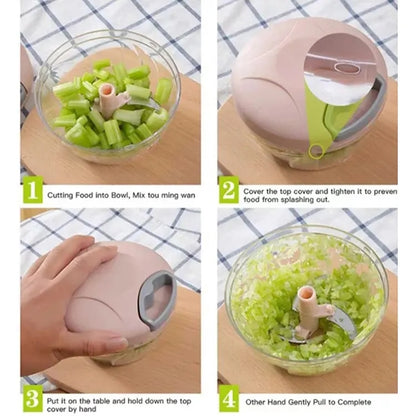 1 Cutting Food into Bowl, Mix tou ming wan

2 Cover the top cover and tighten it to preven food from splashing out.

3 Put it on the table and hold down the top cover by hand

4 Other Hand Gently Pull to Complete