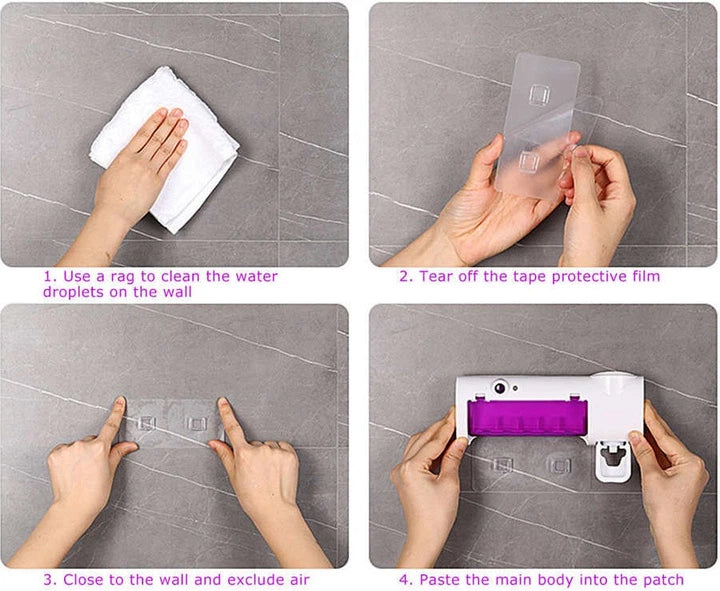 1. Use a rag to clean the water droplets on the wall

2. Tear off the tape protective film

3. Close to the wall and exclude air

4. Paste the main body into the patch